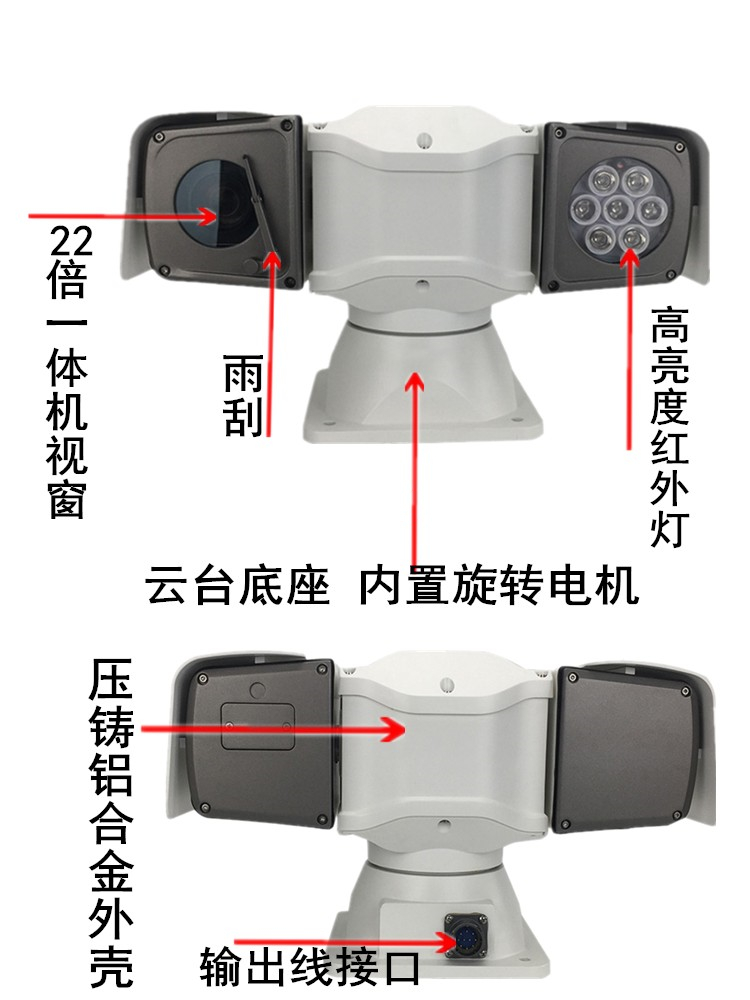 22倍一体机视窗

雨刮

高亮度红外灯

云台底座 内置旋转电机

压铸铝合金外壳

输出线接口